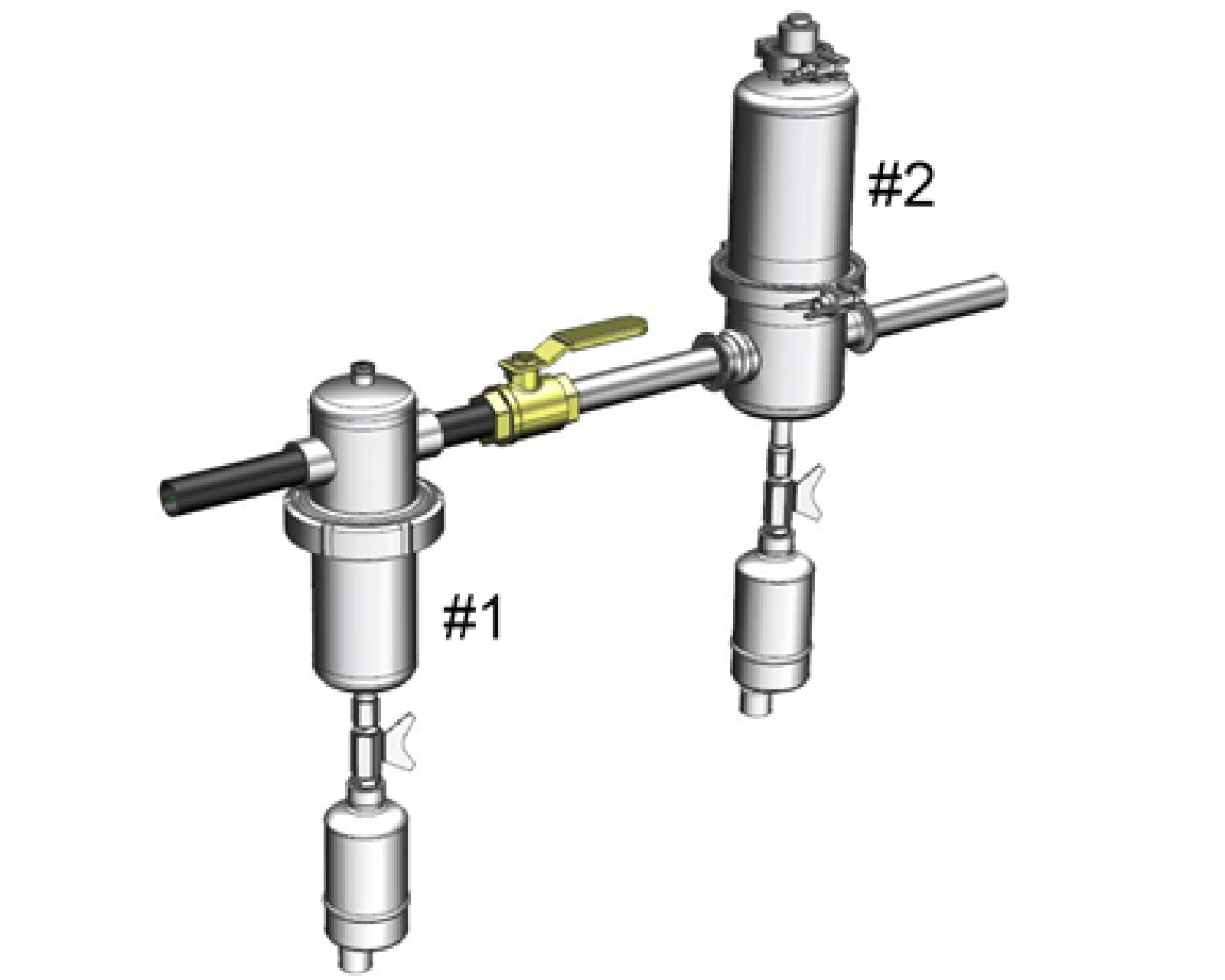 #2

#1