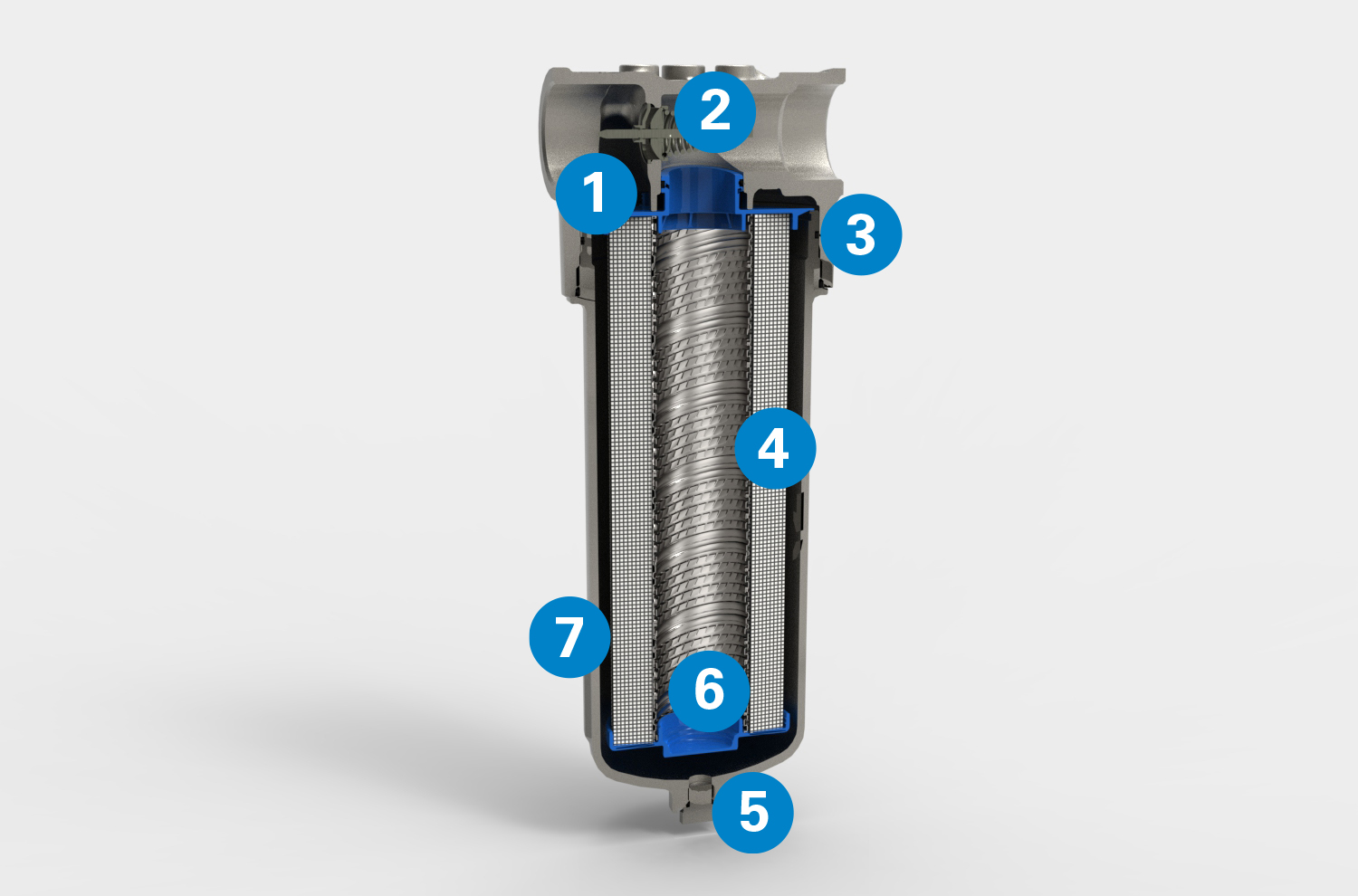 2
1
3
4
7
6
5