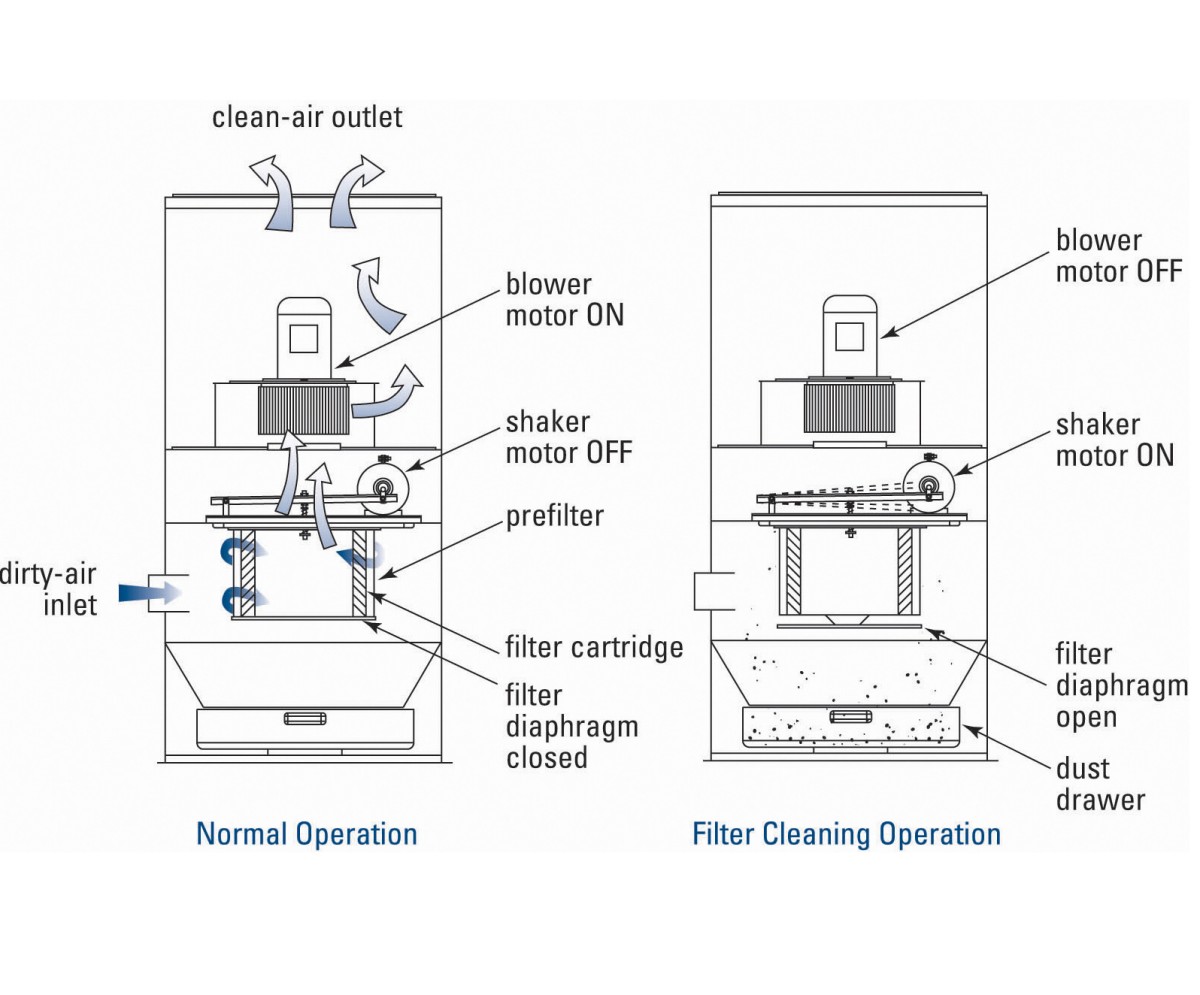 clean-air outlet

blower motor ON

shaker motor OFF

prefilter

dirty-air inlet

filter cartridge

filter diaphragm closed

Normal Operation

blower motor OFF

shaker motor ON

filter diaphragm open

dust drawer

Filter Cleaning Operation