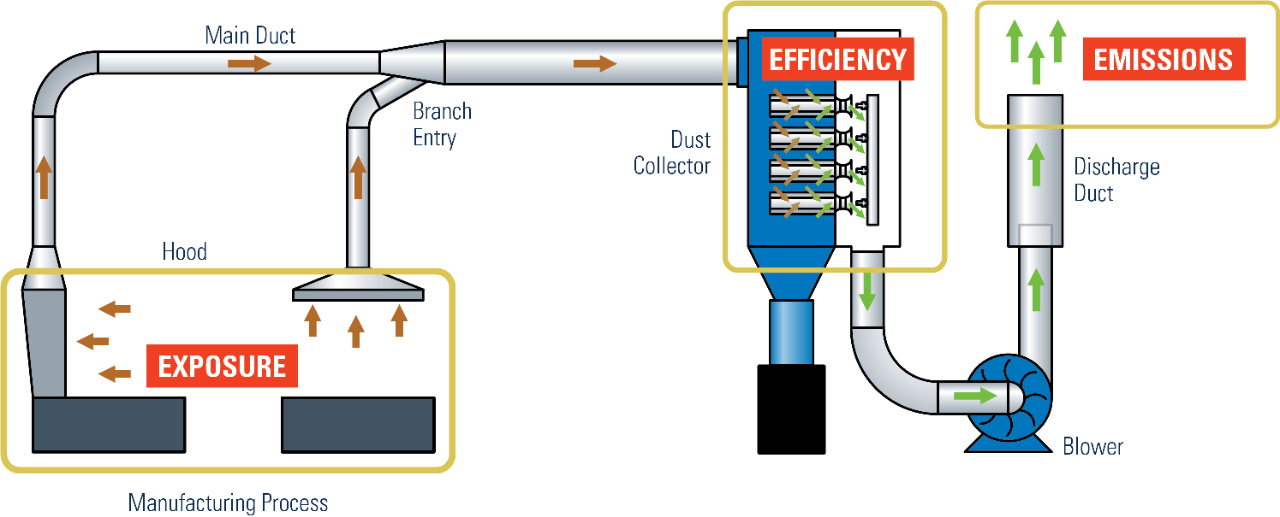 Main Duct

Branch Entry

EFFICIENCY

EMISSIONS

Dust Collector

Discharge Duct

Hood

EXPOSURE

Blower

Manufacturing Process