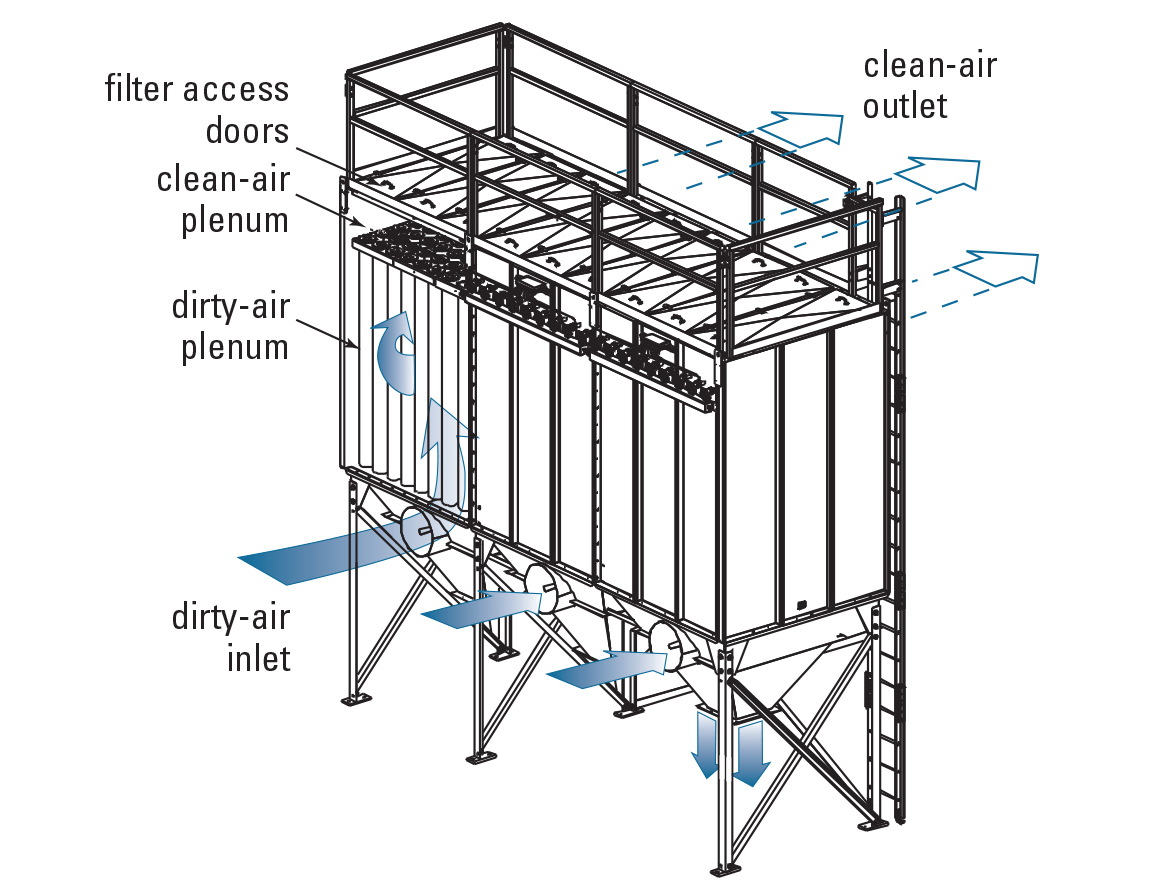 filter access doors

clean-air plenum

dirty-air plenum

dirty-air inlet

clean-air outlet